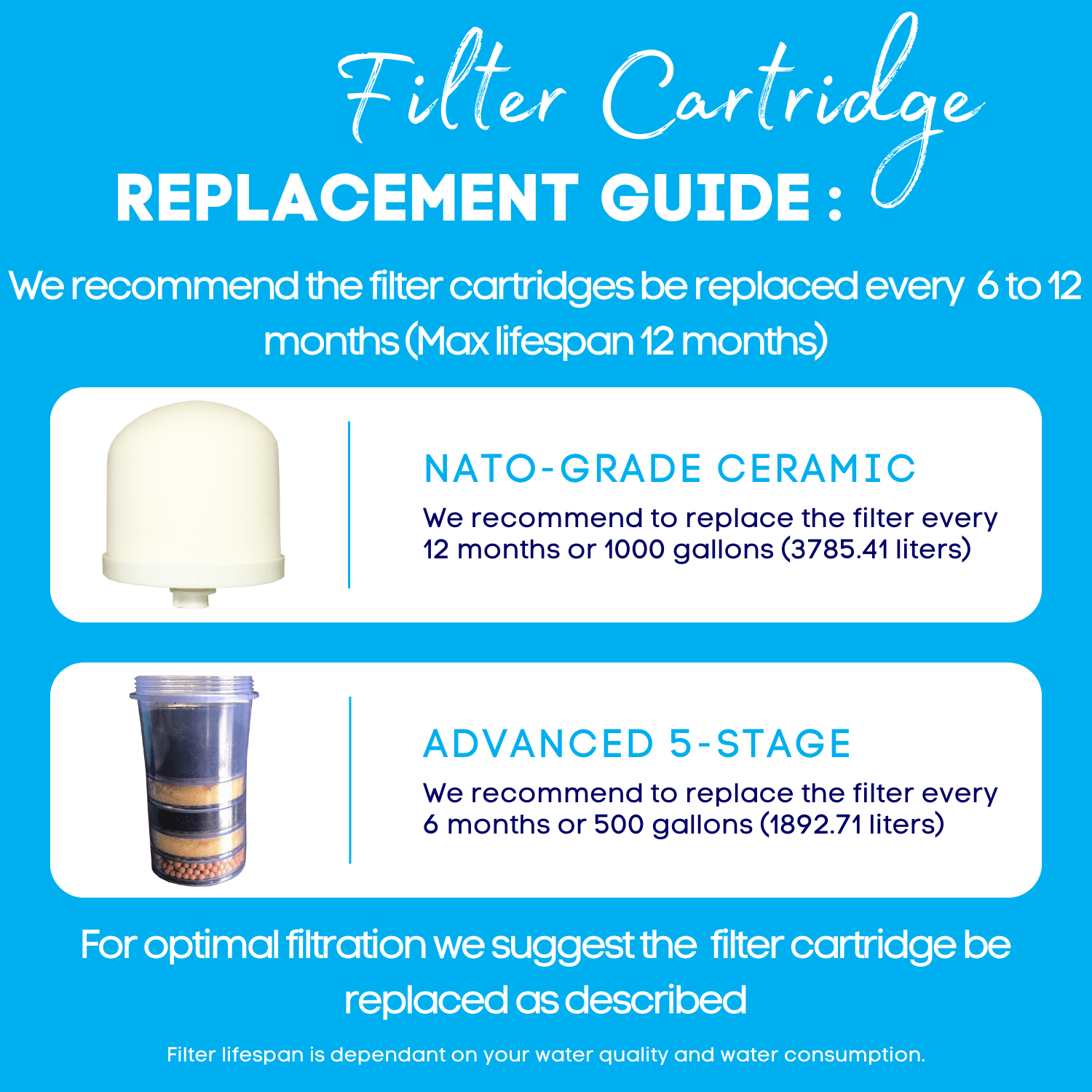 Filter Cartridge
REPLACEMENT GUIDE :

We recommend the filter cartridges be replaced every 6 to 12 months (Max lifespan 12 months)

NATO-GRADE CERAMIC

We recommend to replace the filter every 12 months or 1000 gallons (3785.41 liters)

ADVANCED 5-STAGE

We recommend to replace the filter every 6 months or 500 gallons (1892.71 liters)

For optimal filtration we suggest the filter cartridge be replaced as described

Filter lifespan is dependant on your water quality and water consumption.