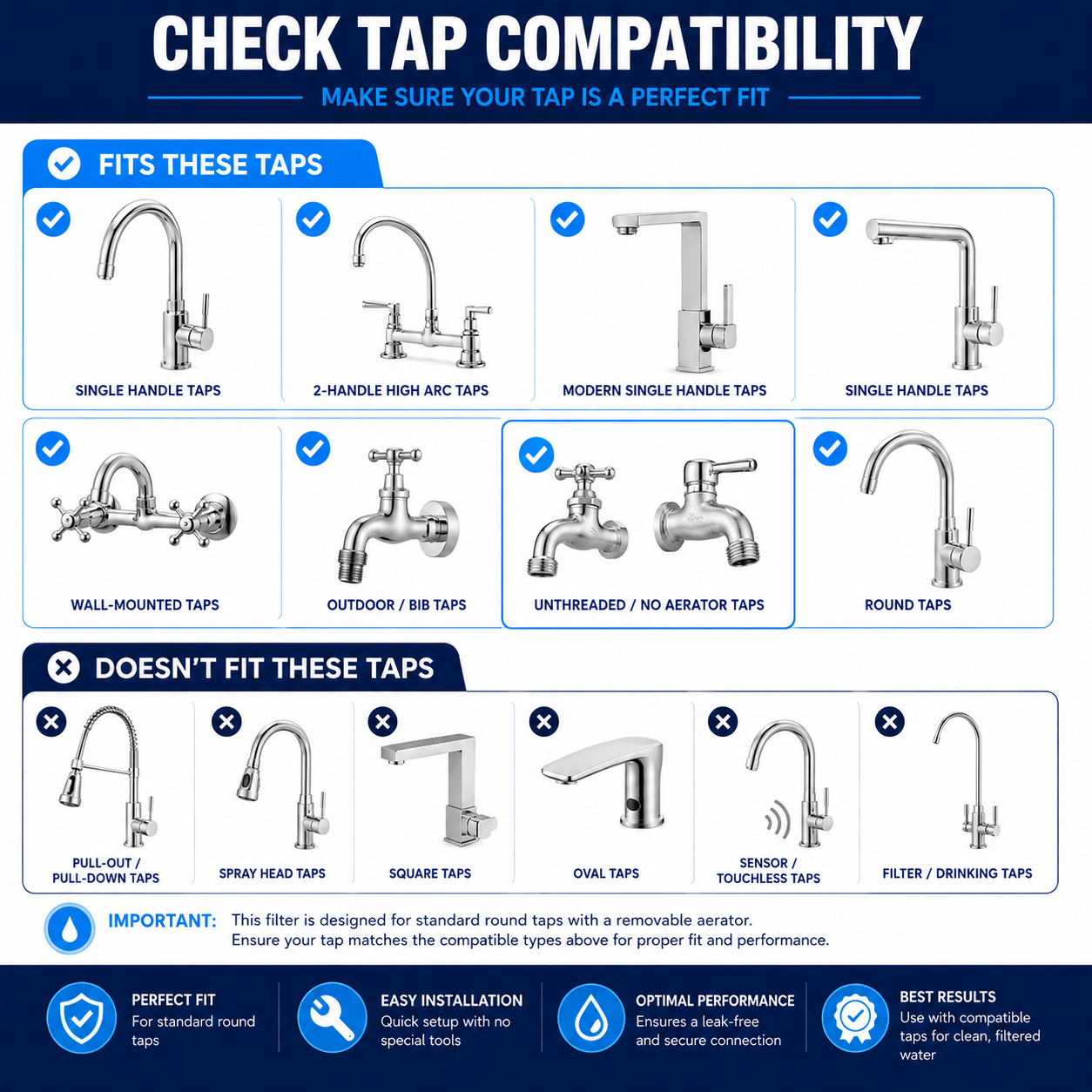 CHECK TAP COMPATIBILITY

MAKE SURE YOUR TAP IS A PERFECT FIT

FITS THESE TAPS

SINGLE HANDLE TAPS

2-HANDLE HIGH ARC TAPS

MODERN SINGLE HANDLE TAPS

SINGLE HANDLE TAPS

WALL-MOUNTED TAPS

OUTDOOR / BIB TAPS

UNTHREADED / NO AERATOR TAPS

ROUND TAPS

DOESN'T FIT THESE TAPS

PULL-OUT / PULL-DOWN TAPS

SPRAY HEAD TAPS

SQUARE TAPS

OVAL TAPS

SENSOR / TOUCHLESS TAPS

FILTER / DRINKING TAPS

IMPORTANT: This filter is designed for standard round taps with a removable aerator. Ensure your tap matches the compatible types above for proper fit and performance.

PERFECT FIT
For standard round taps

EASY INSTALLATION
Quick setup with no special tools

OPTIMAL PERFORMANCE
Ensures a leak-free and secure connection

BEST RESULTS
Use with compatible taps for clean, filtered water